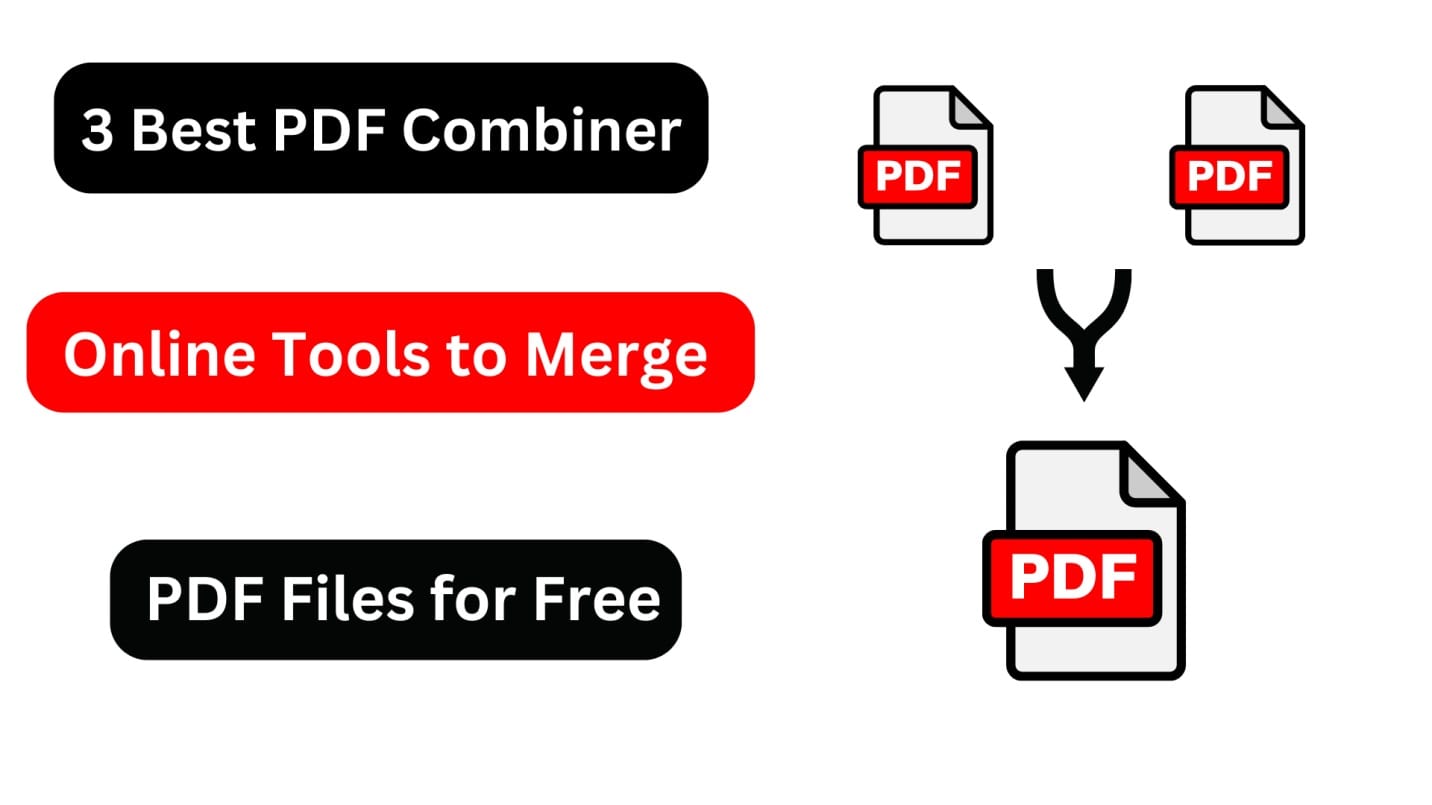 3 Best PDF Combiner

Online Tools to Merge

PDF Files for Free

PDF

PDF

PDF