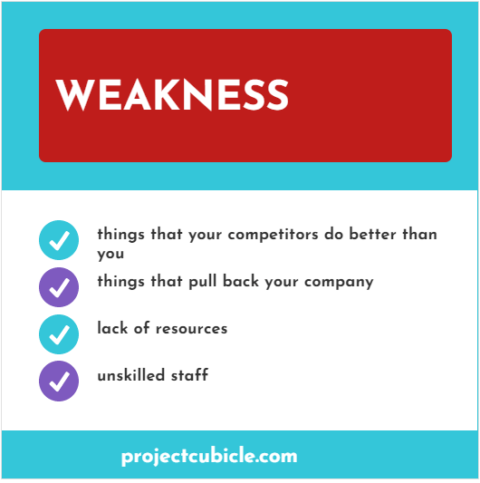 WEAKNESS

things that your competitors do better than you

things that pull back your company

lack of resources

unskilled staff

projectcubicle.com