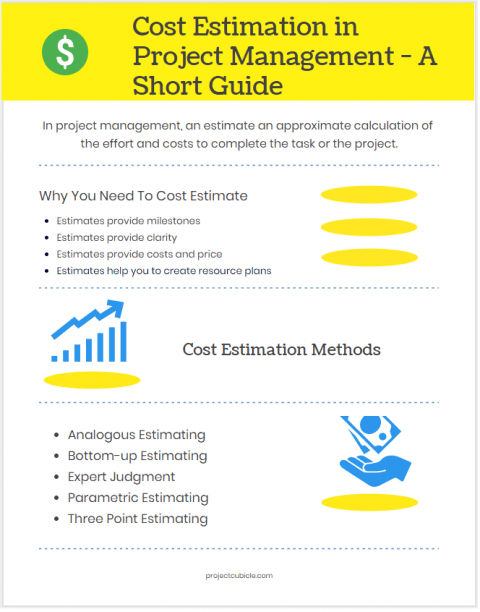 $

Cost Estimation in Project Management - A Short Guide

In project management, an estimate an approximate calculation of the effort and costs to complete the task or the project.

Why You Need To Cost Estimate

- Estimates provide milestones
- Estimates provide clarity
- Estimates provide costs and price
- Estimates help you to create resource plans

Cost Estimation Methods

- Analogous Estimating
- Bottom-up Estimating
- Expert Judgment
- Parametric Estimating
- Three Point Estimating

projectcubicle.com