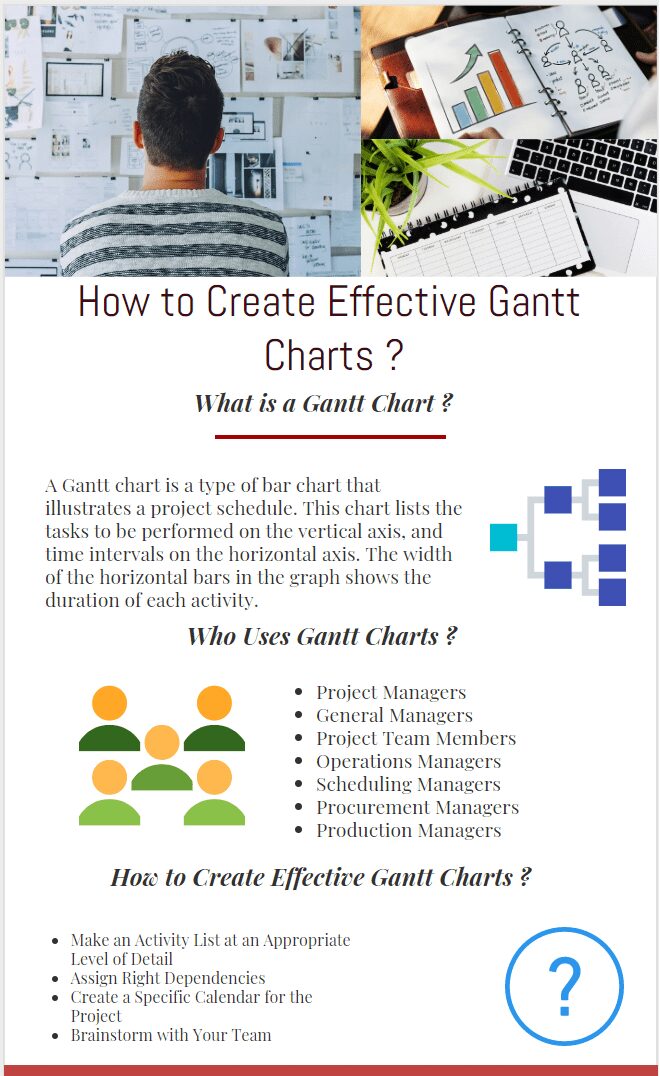 How to Create Effective Gantt Charts ?

What is a Gantt Chart ?

A Gantt chart is a type of bar chart that illustrates a project schedule. This chart lists the tasks to be performed on the vertical axis, and time intervals on the horizontal axis. The width of the horizontal bars in the graph shows the duration of each activity.

Who Uses Gantt Charts ?

- Project Managers
- General Managers
- Project Team Members
- Operations Managers
- Scheduling Managers
- Procurement Managers
- Production Managers

How to Create Effective Gantt Charts ?

- Make an Activity List at an Appropriate Level of Detail
- Assign Right Dependencies
- Create a Specific Calendar for the Project
- Brainstorm with Your Team

?