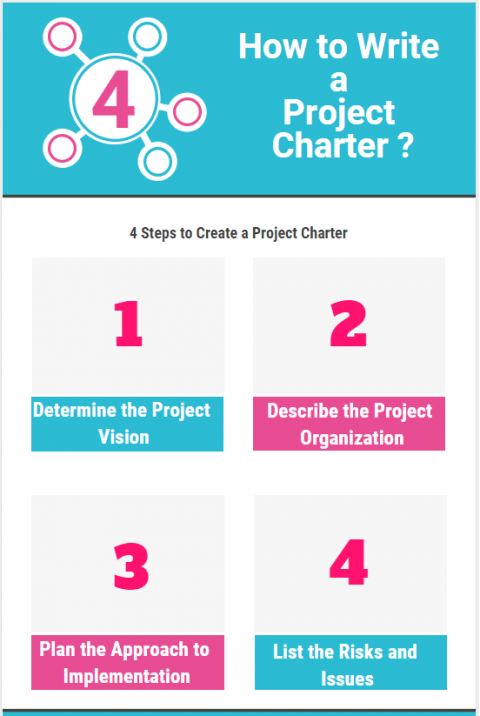 4

How to Write a Project Charter ?

4 Steps to Create a Project Charter

1

Determine the Project Vision

2

Describe the Project Organization

3

Plan the Approach to Implementation

4

List the Risks and Issues