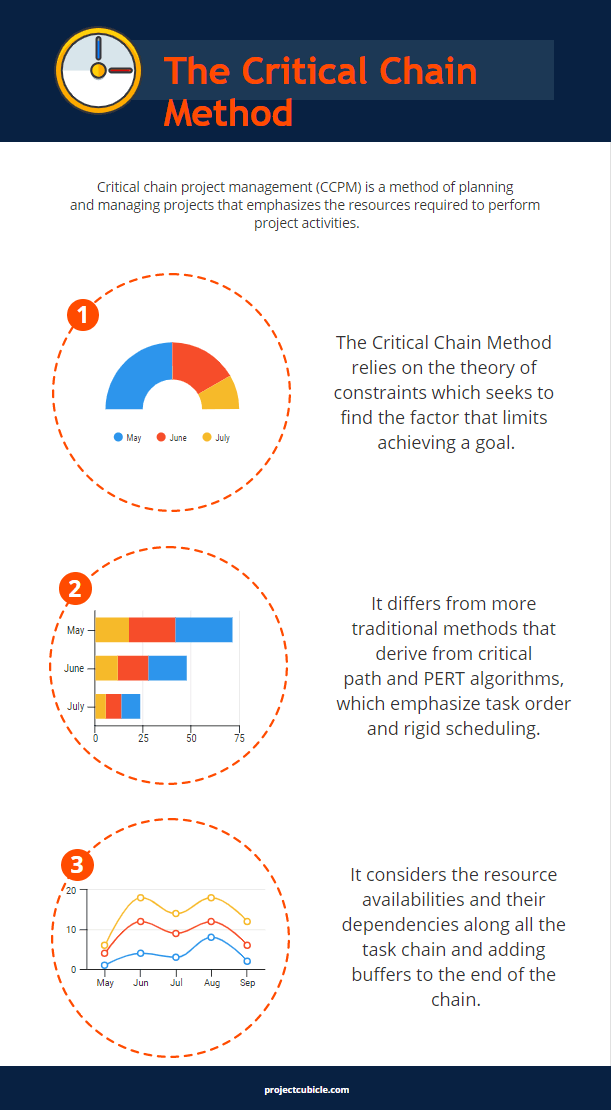 The Critical Chain Method

Critical chain project management (CCPM) is a method of planning and managing projects that emphasizes the resources required to perform project activities.

1

May June July

The Critical Chain Method relies on the theory of constraints which seeks to find the factor that limits achieving a goal.

2

May
June
July
0 25 50 75

It differs from more traditional methods that derive from critical path and PERT algorithms, which emphasize task order and rigid scheduling.

3

20
10
0
May Jun Jul Aug Sep

It considers the resource availabilities and their dependencies along all the task chain and adding buffers to the end of the chain.

projectcubicle.com