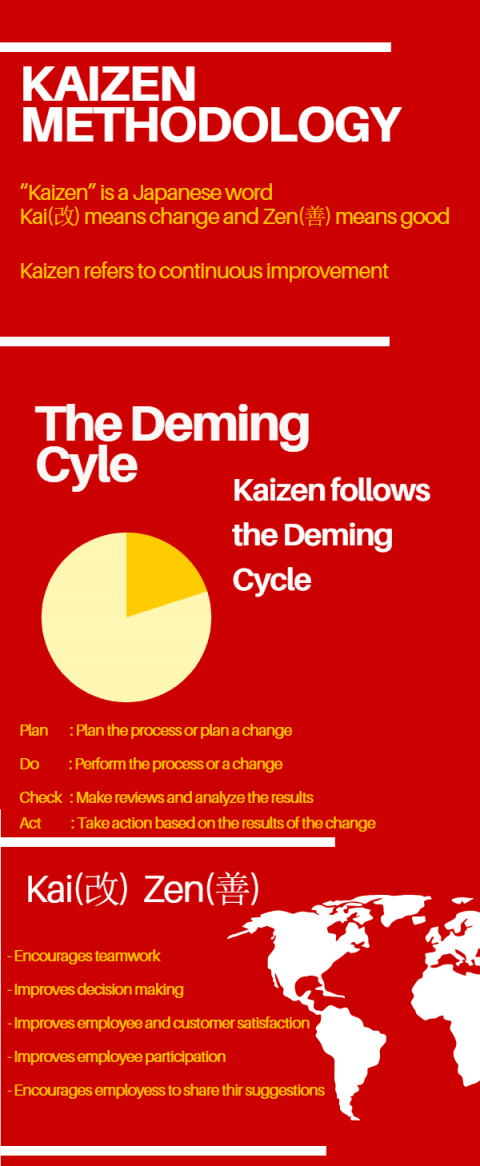 KAIZEN METHODOLOGY

"Kaizen" is a Japanese word
Kai(改) means change and Zen(善) means good

Kaizen refers to continuous improvement

The Deming Cyle

Kaizen follows the Deming Cycle

Plan : Plan the process or plan a change

Do : Perform the process or a change

Check : Make reviews and analyze the results
Act : Take action based on the results of the change

Kai(改) Zen(善)

- Encourages teamwork
- Improves decision making
- Improves employee and customer satisfaction
- Improves employee participation
- Encourages employess to share thir suggestions