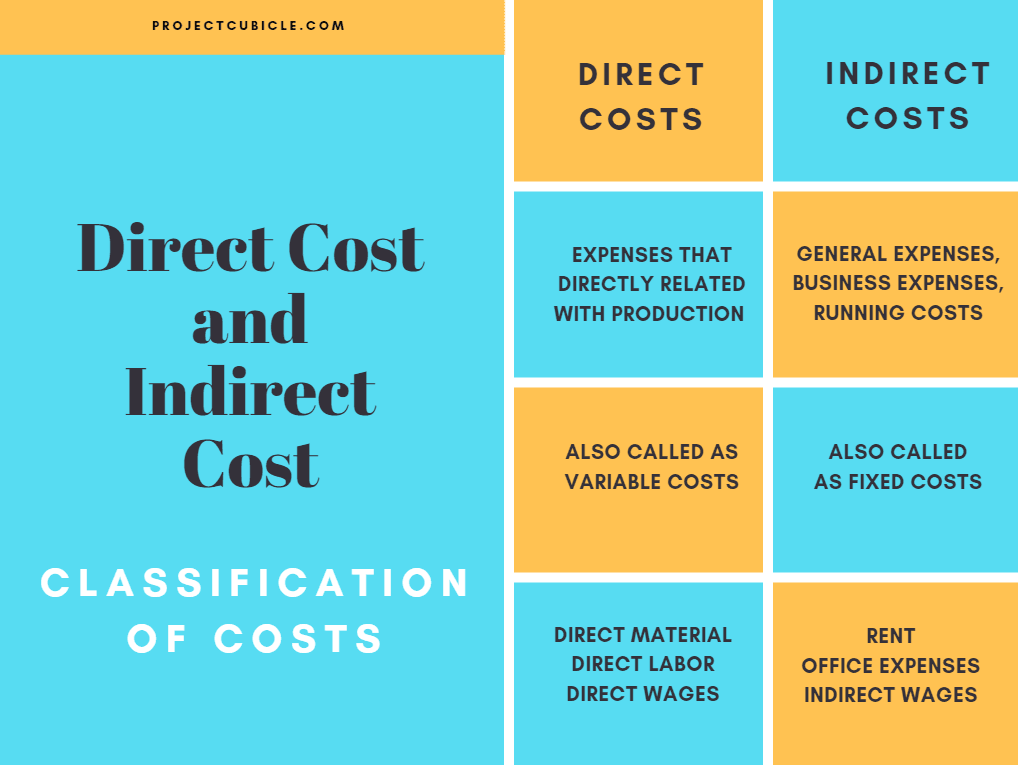 PROJECTCUBICLE.COM

Direct Cost and Indirect Cost

CLASSIFICATION OF COSTS

| DIRECT COSTS | INDIRECT COSTS |
|---|---|
| EXPENSES THAT DIRECTLY RELATED WITH PRODUCTION | GENERAL EXPENSES, BUSINESS EXPENSES, RUNNING COSTS |
| ALSO CALLED AS VARIABLE COSTS | ALSO CALLED AS FIXED COSTS |
| DIRECT MATERIAL DIRECT LABOR DIRECT WAGES | RENT OFFICE EXPENSES INDIRECT WAGES |